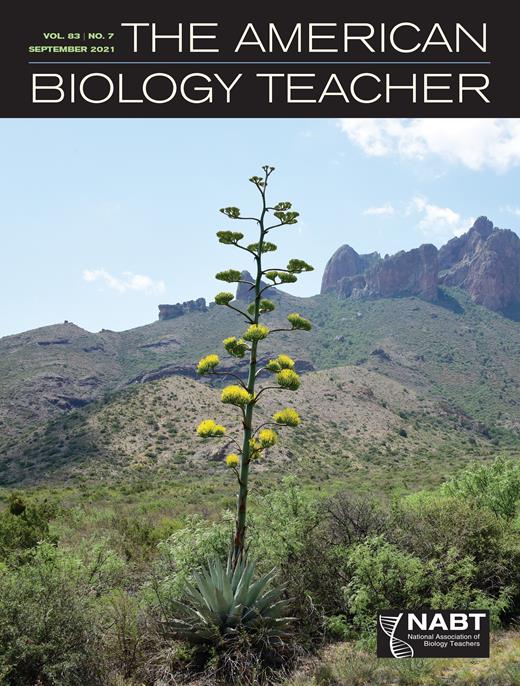 VOL. 83 | NO. 7
SEPTEMBER 2021

THE AMERICAN BIOLOGY TEACHER

NABT
National Association of Biology Teachers